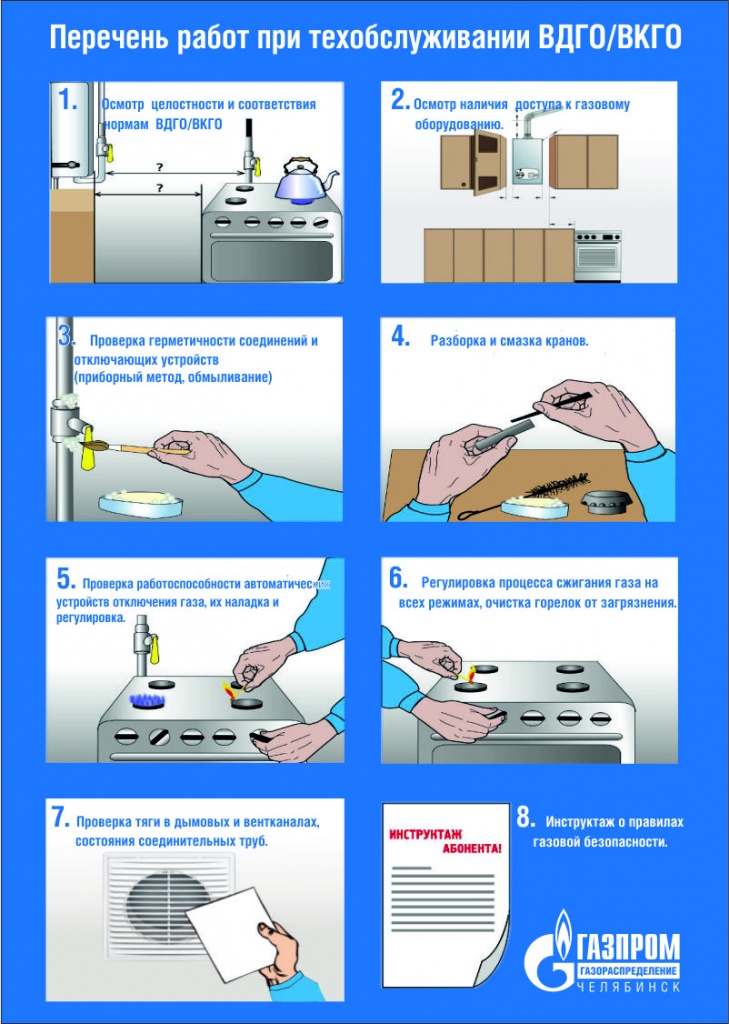 Перечень работ при техобслуживании ВДГО/ВКГО

1. Осмотр целостности и соответствия нормам ВДГО/ВКГО

?

?

2. Осмотр наличия доступа к газовому оборудованию.

3. Проверка герметичности соединений и отключающих устройств (приборный метод, обмыливание)

4. Разборка и смазка кранов.

5. Проверка работоспособности автоматических устройств отключения газа, их наладка и регулировка.

6. Регулировка процесса сжигания газа на всех режимах, очистка горелок от загрязнения.

7. Проверка тяги в дымовых и вентканалах, состояния соединительных труб.

ИНСТРУКТАЖ АБОНЕНТА!

8. Инструктаж о правилах газовой безопасности.

ГАЗПРОМ
ГАЗОРАСПРЕДЕЛЕНИЕ
ЧЕЛЯБИНСК