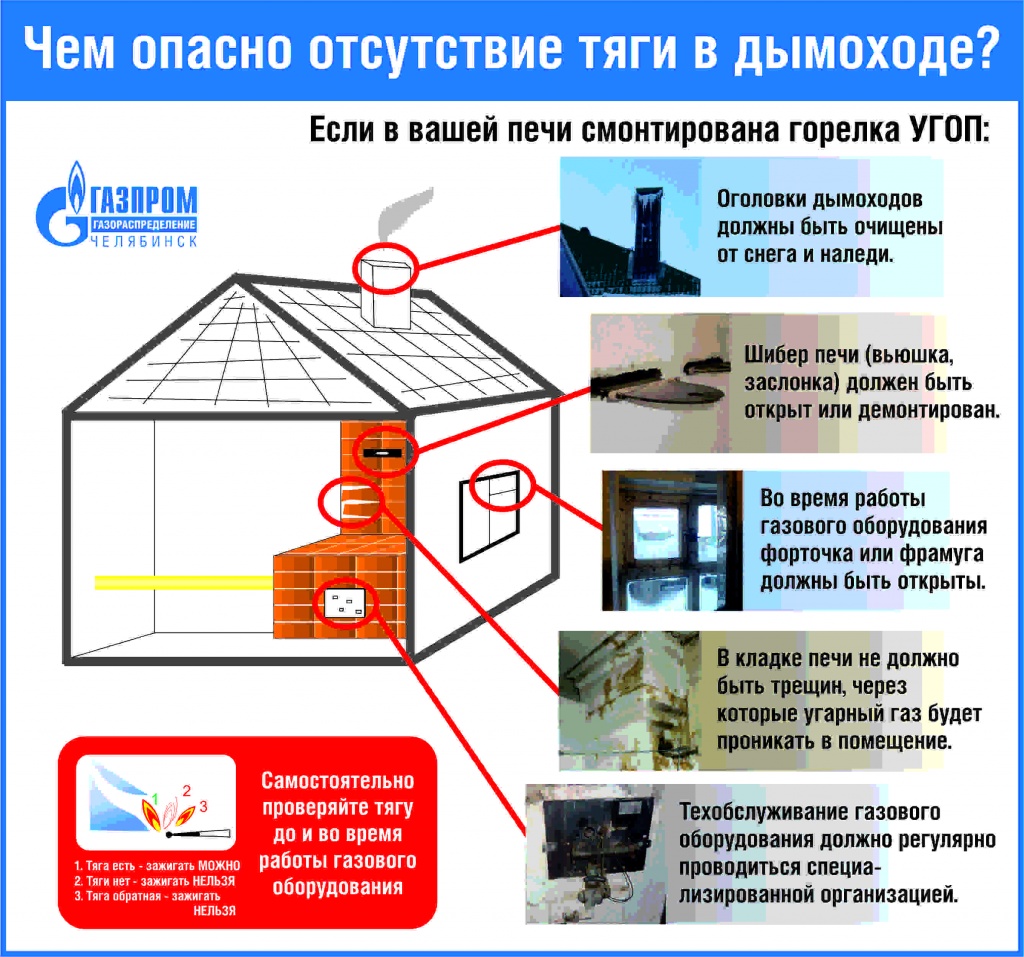 Чем опасно отсутствие тяги в дымоходе?

Если в вашей печи смонтирована горелка УГОП:

ГАЗПРОМ
ГАЗОРАСПРЕДЕЛЕНИЕ
ЧЕЛЯБИНСК

Оголовки дымоходов должны быть очищены от снега и наледи.

Шибер печи (вьюшка, заслонка) должен быть открыт или демонтирован.

Во время работы газового оборудования форточка или фрамуга должны быть открыты.

В кладке печи не должно быть трещин, через которые угарный газ будет проникать в помещение.

Техобслуживание газового оборудования должно регулярно проводиться специализированной организацией.

1 2 3

1. Тяга есть - зажигать МОЖНО
2. Тяги нет - зажигать НЕЛЬЗЯ
3. Тяга обратная - зажигать НЕЛЬЗЯ

Самостоятельно проверяйте тягу до и во время работы газового оборудования